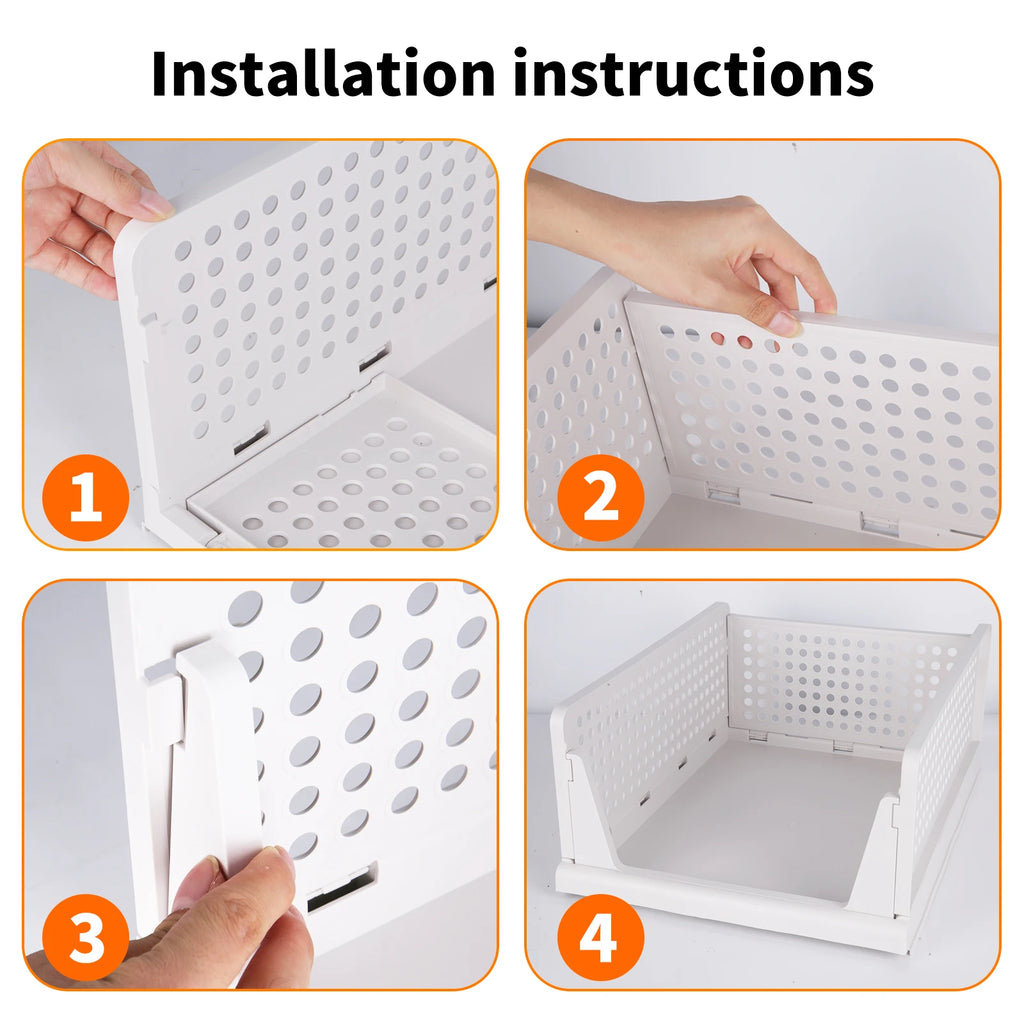 Installation instructions

1

2

3

4