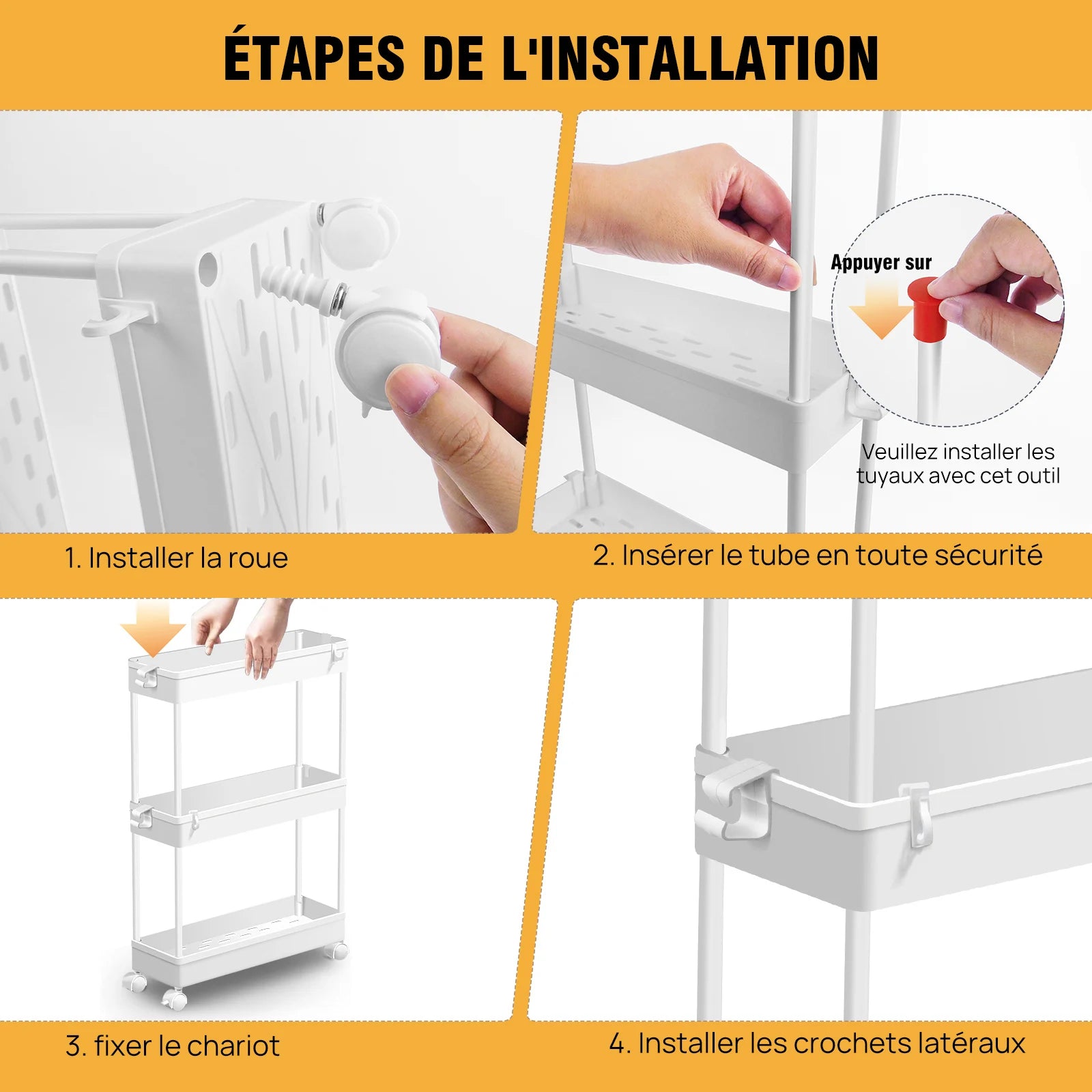 ÉTAPES DE L'INSTALLATION

Appuyer sur

Veuillez installer les tuyaux avec cet outil

1. Installer la roue

2. Insérer le tube en toute sécurité

3. fixer le chariot

4. Installer les crochets latéraux